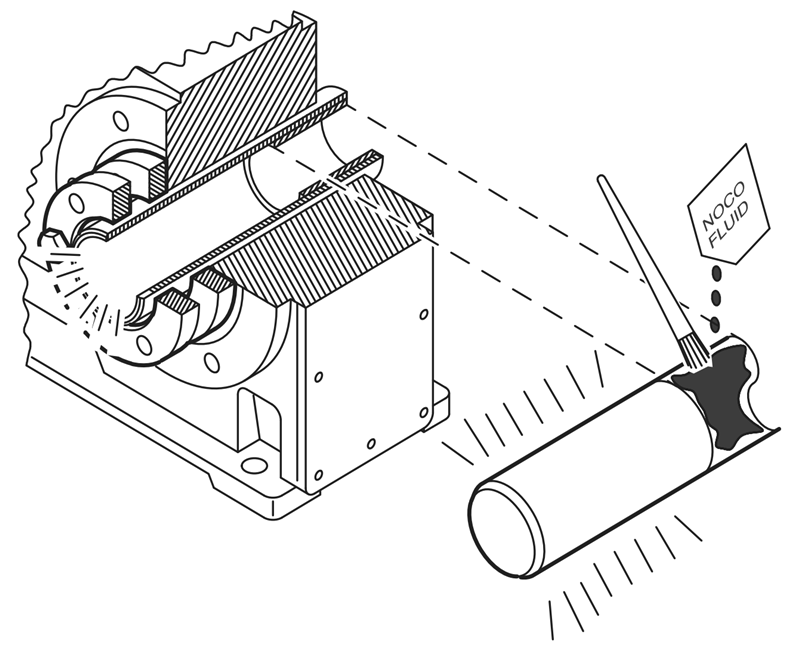 NOCO FLUID